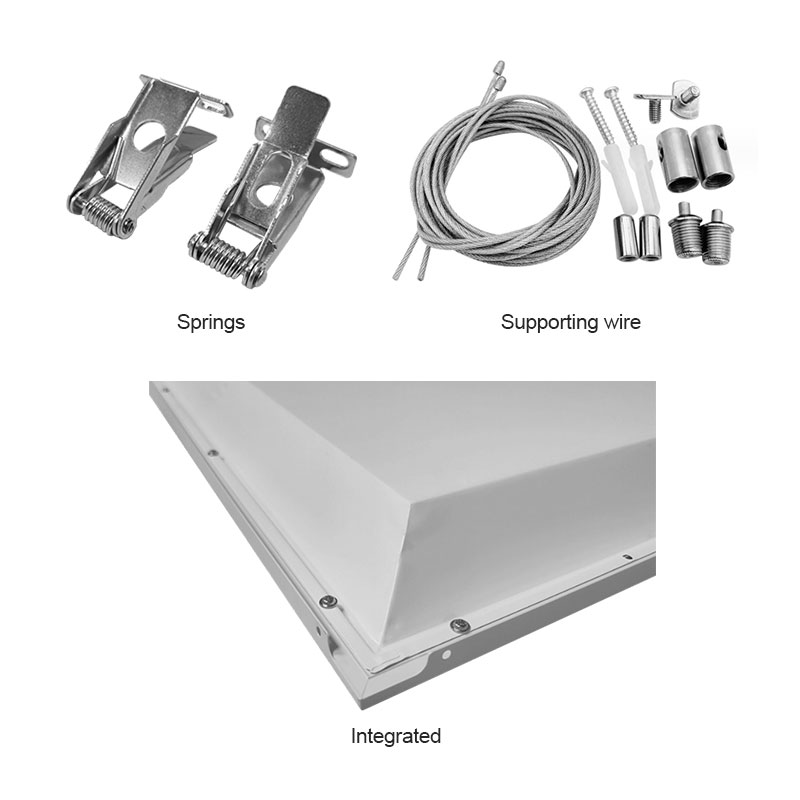 Springs

Supporting wire

Integrated